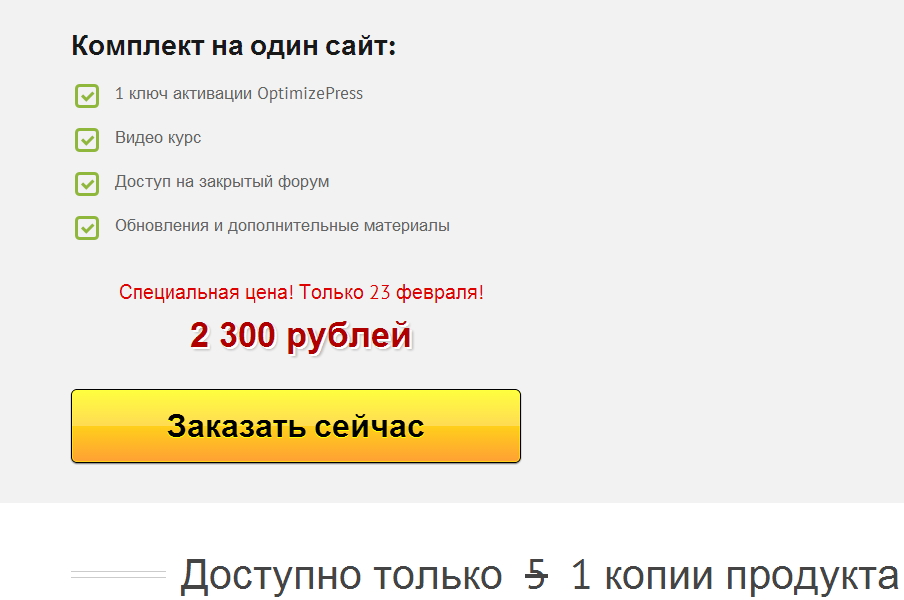 Комплект на один сайт:

1 ключ активации OptimizePress

Видео курс

Доступ на закрытый форум

Обновления и дополнительные материалы

Специальная цена! Только 23 февраля!

2 300 рублей

Заказать сейчас

Доступно только 5 1 копии продукта